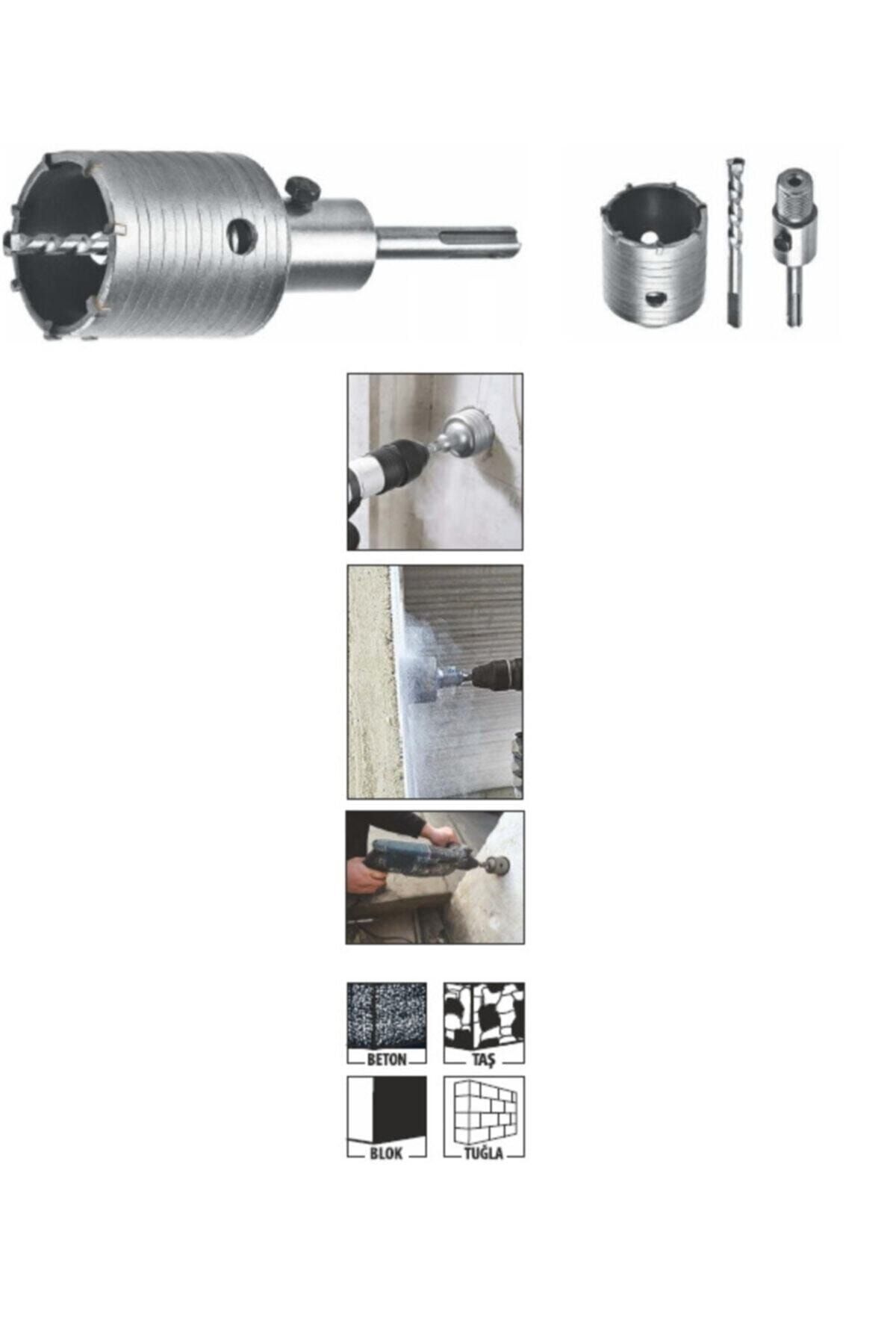 BETON
TAŞ
BLOK
TUĞLA